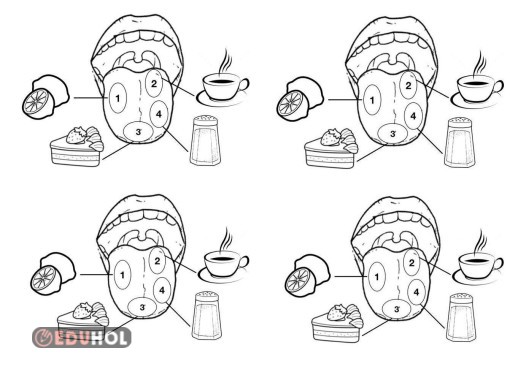 1
2
3
4

1
2
3
4

1
2
3
4

EDUHOL

1
2
3
4