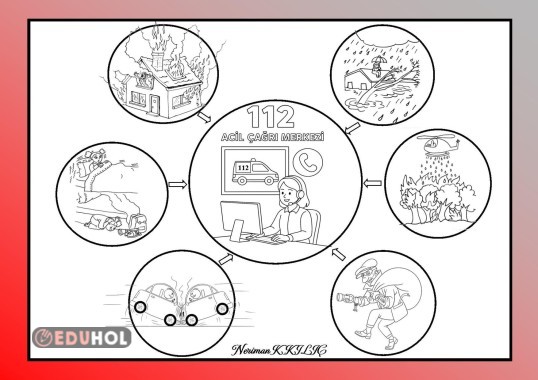 112
ACİL ÇAĞRI MERKEZİ
112
EDUHOL
Neriman K.KILIÇ